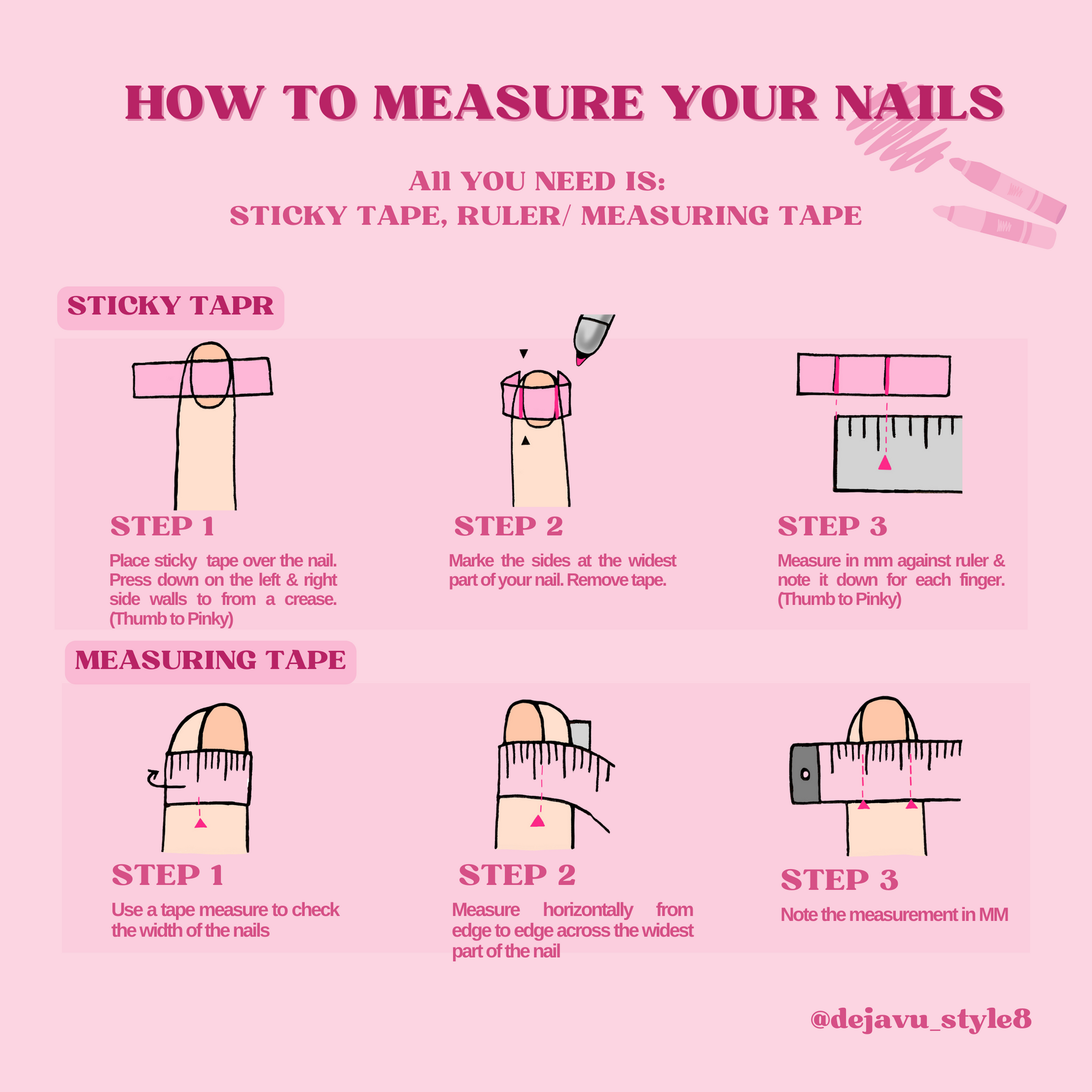 HOW TO MEASURE YOUR NAILS

All YOU NEED IS:
STICKY TAPE, RULER/ MEASURING TAPE

STICKY TAPR

STEP 1

Place sticky tape over the nail. Press down on the left & right side walls to from a crease. (Thumb to Pinky)

STEP 2

Marke the sides at the widest part of your nail. Remove tape.

STEP 3

Measure in mm against ruler & note it down for each finger. (Thumb to Pinky)

MEASURING TAPE

STEP 1

Use a tape measure to check the width of the nails

STEP 2

Measure horizontally from edge to edge across the widest part of the nail

STEP 3

Note the measurement in MM

@dejavu_style8